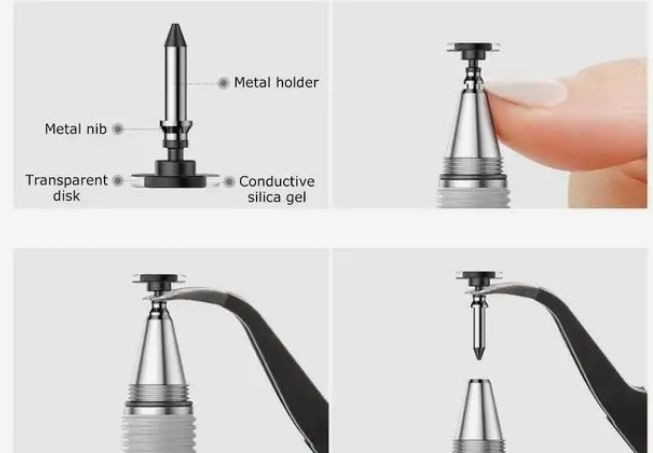 Metal holder
Metal nib
Transparent disk
Conductive silica gel